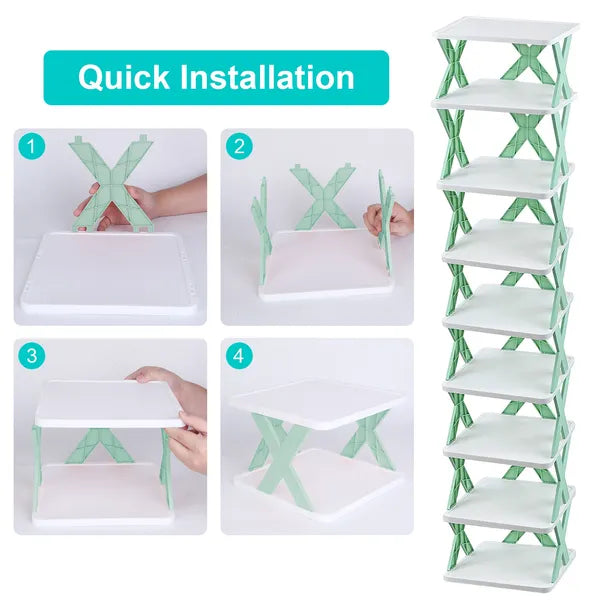 Quick Installation

1

2

3

4