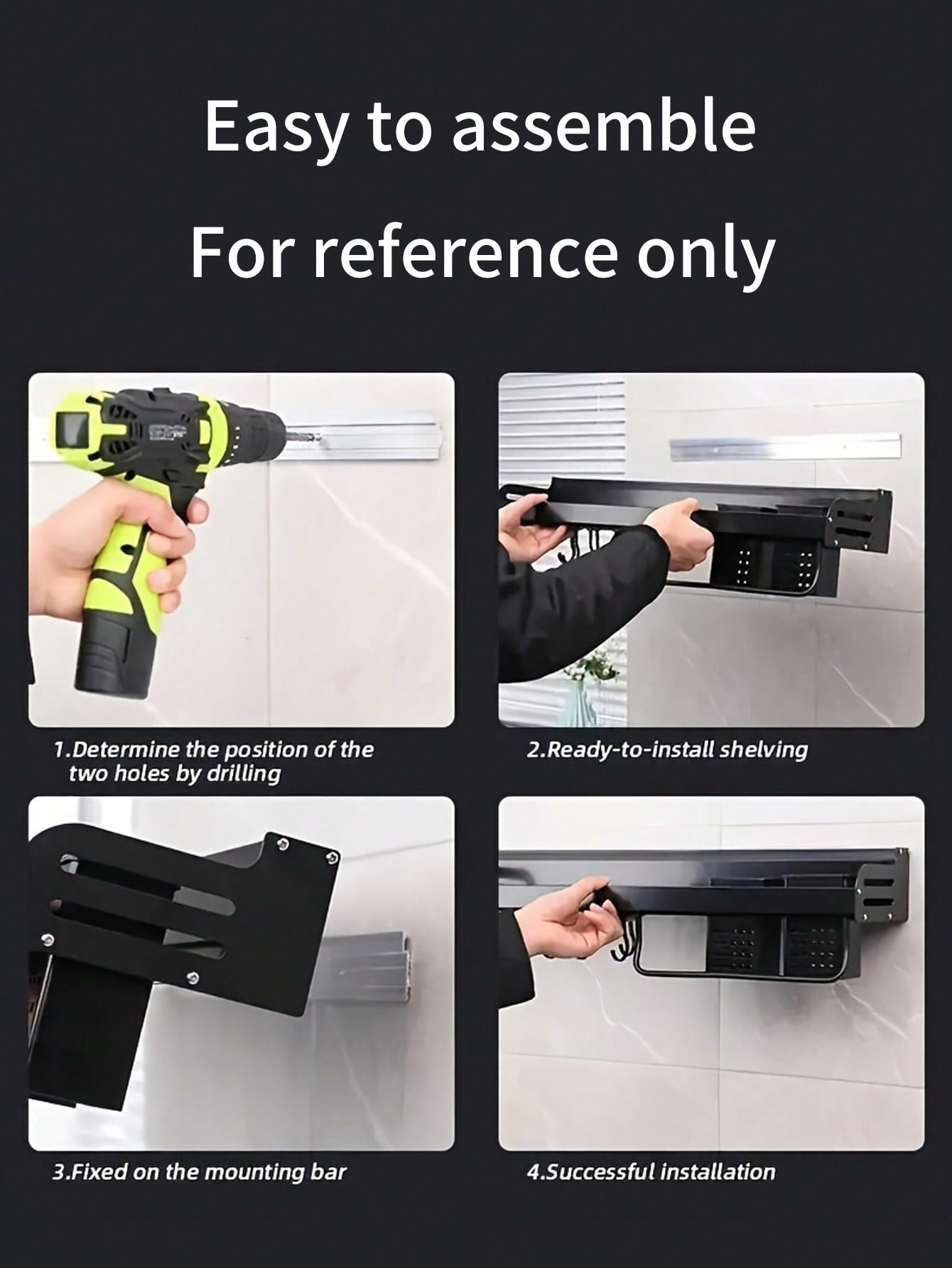 Easy to assemble

For reference only

1.Determine the position of the two holes by drilling

2.Ready-to-install shelving

3.Fixed on the mounting bar

4.Successful installation